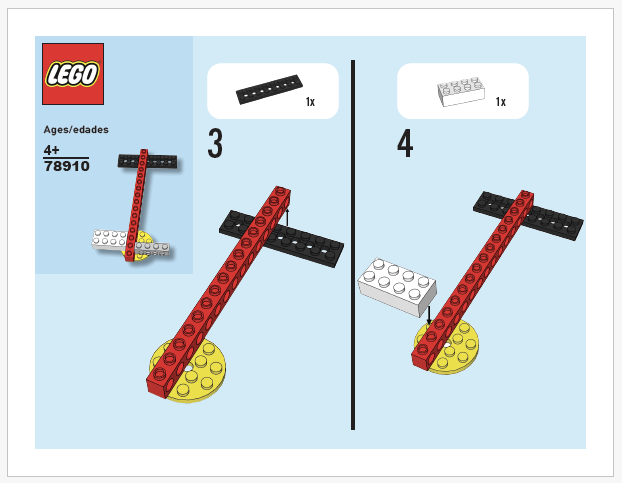 LEGO

Ages/edades

4+
78910

1x

3

1x

4