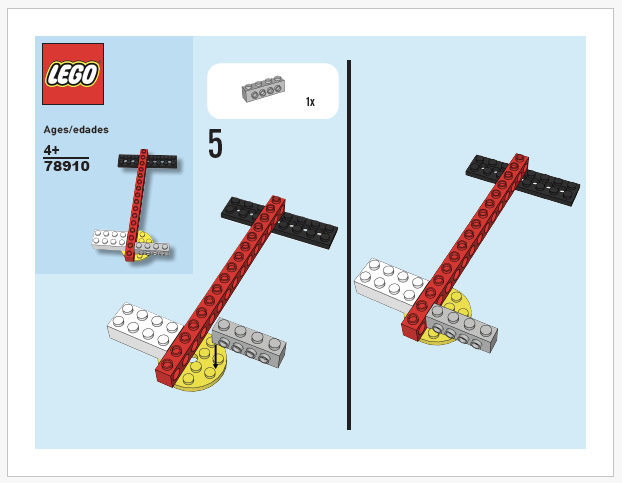 LEGO

Ages/edades

4+

78910

1x

5