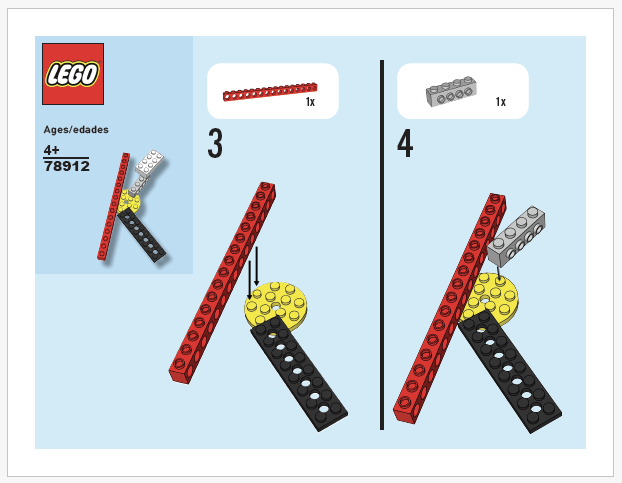 LEGO

Ages/edades

4+

78912

1x

3

1x

4