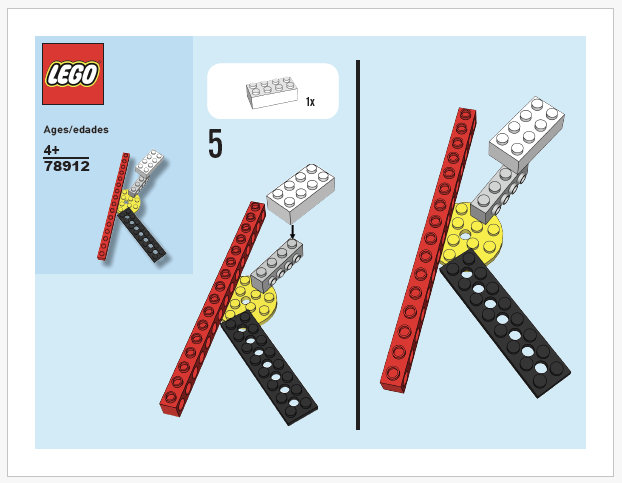 LEGO

Ages/edades
4+
78912

1x

5